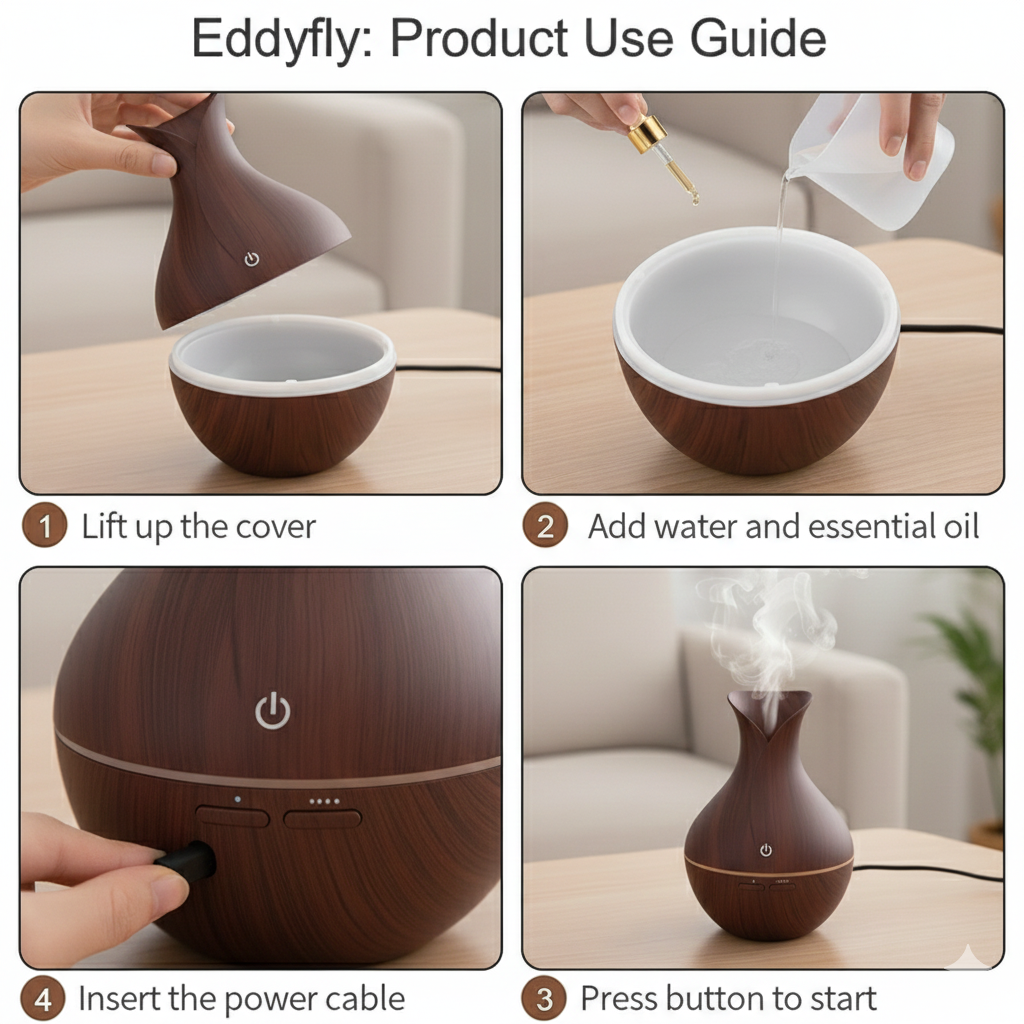 Eddyfly: Product Use Guide

1 Lift up the cover

2 Add water and essential oil

4 Insert the power cable

3 Press button to start